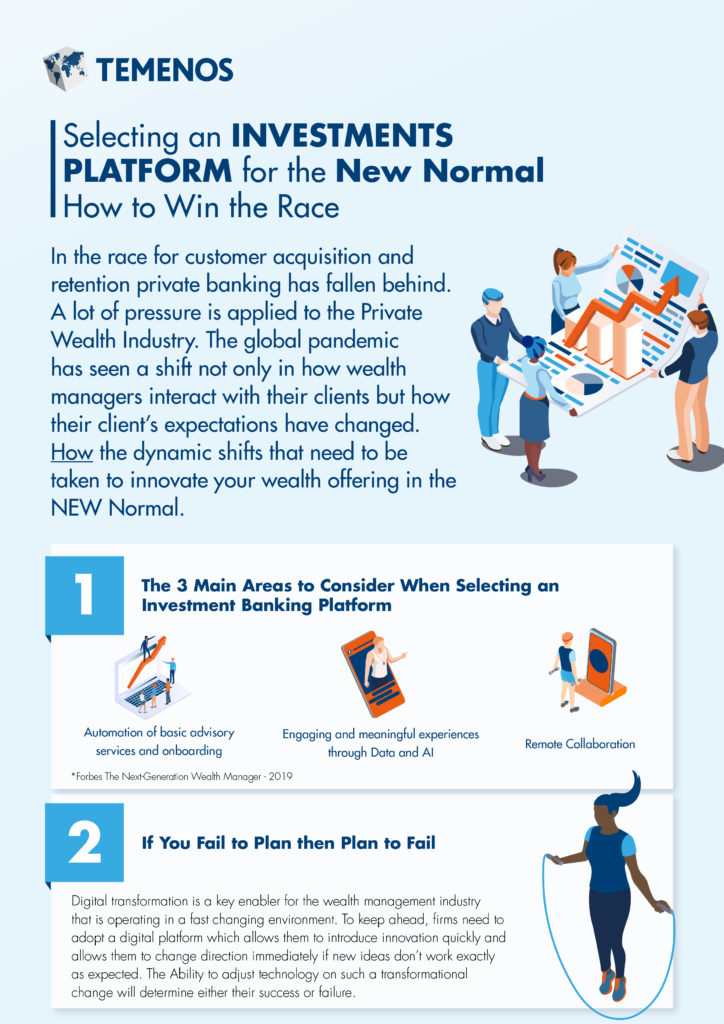 TEMENOS

Selecting an INVESTMENTS PLATFORM for the New Normal
How to Win the Race

In the race for customer acquisition and retention private banking has fallen behind. A lot of pressure is applied to the Private Wealth Industry. The global pandemic has seen a shift not only in how wealth managers interact with their clients but how their client's expectations have changed. How the dynamic shifts that need to be taken to innovate your wealth offering in the NEW Normal.

1

The 3 Main Areas to Consider When Selecting an Investment Banking Platform

Automation of basic advisory services and onboarding

Engaging and meaningful experiences through Data and AI

Remote Collaboration

*Forbes The Next-Generation Wealth Manager - 2019

2

If You Fail to Plan then Plan to Fail

Digital transformation is a key enabler for the wealth management industry that is operating in a fast changing environment. To keep ahead, firms need to adopt a digital platform which allows them to introduce innovation quickly and allows them to change direction immediately if new ideas don't work exactly as expected. The Ability to adjust technology on such a transformational change will determine either their success or failure.