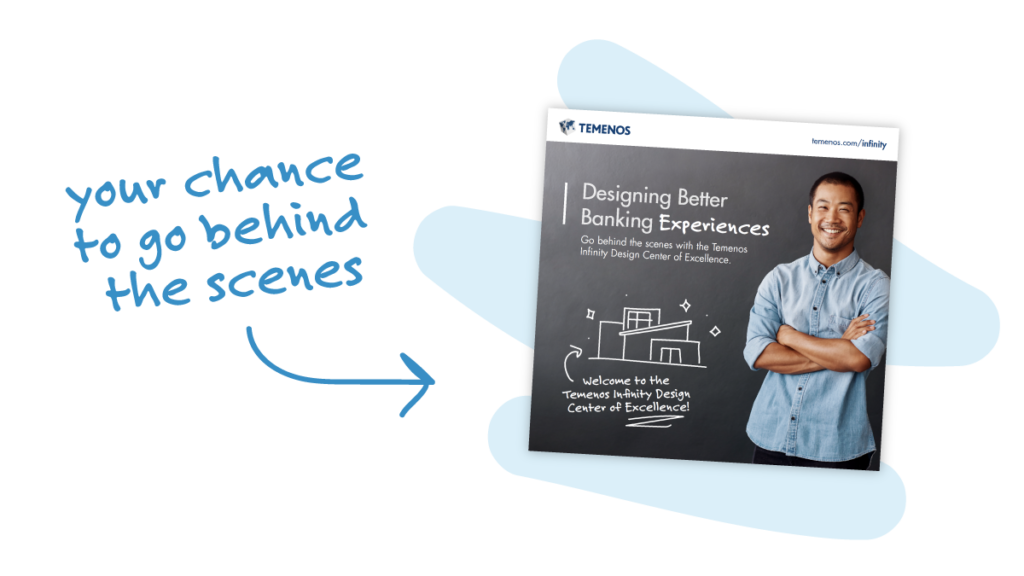 your chance to go behind the scenes

TEMENOS

temenos.com/infinity

Designing Better Banking Experiences

Go behind the scenes with the Temenos Infinity Design Center of Excellence.

Welcome to the Temenos Infinity Design Center of Excellence!